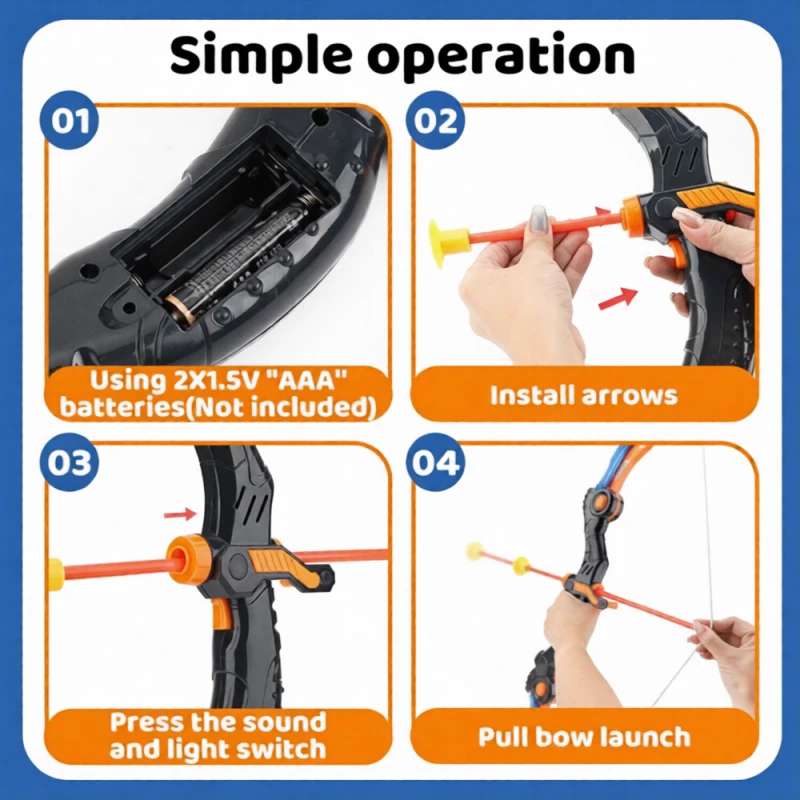 Simple operation

01

Using 2X1.5V "AAA" batteries(Not included)

02

Install arrows

03

Press the sound and light switch

04

Pull bow launch