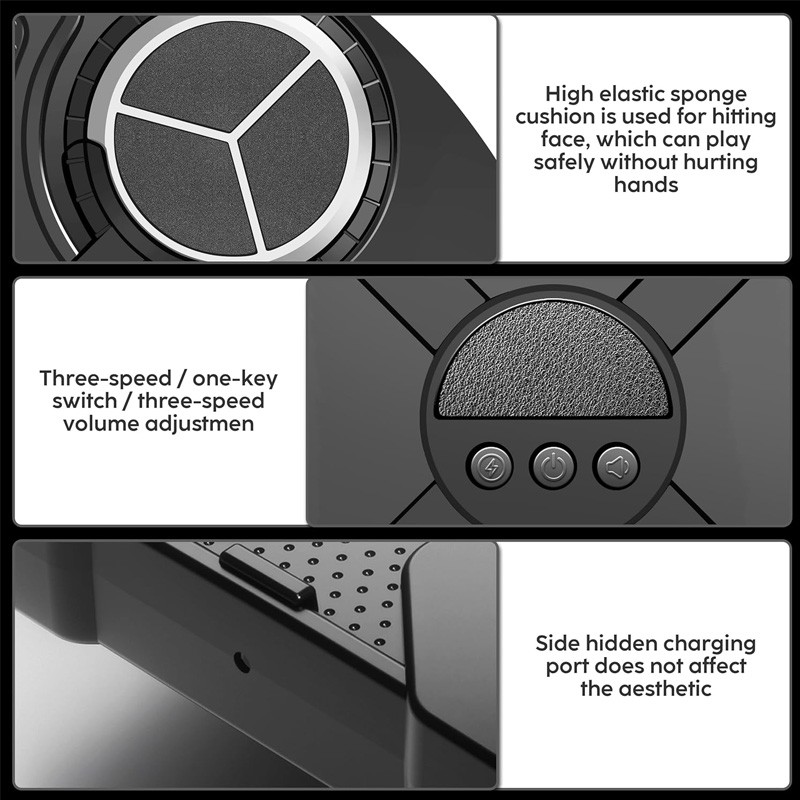 High elastic sponge cushion is used for hitting face, which can play safely without hurting hands

Three-speed / one-key switch / three-speed volume adjustmen

Side hidden charging port does not affect the aesthetic