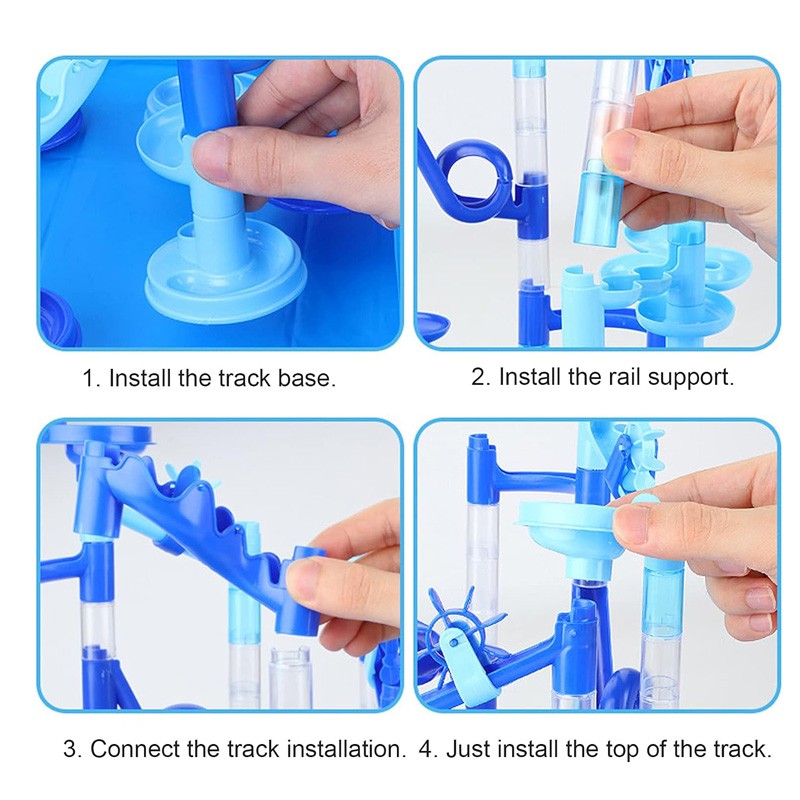 1. Install the track base.

2. Install the rail support.

3. Connect the track installation.

4. Just install the top of the track.